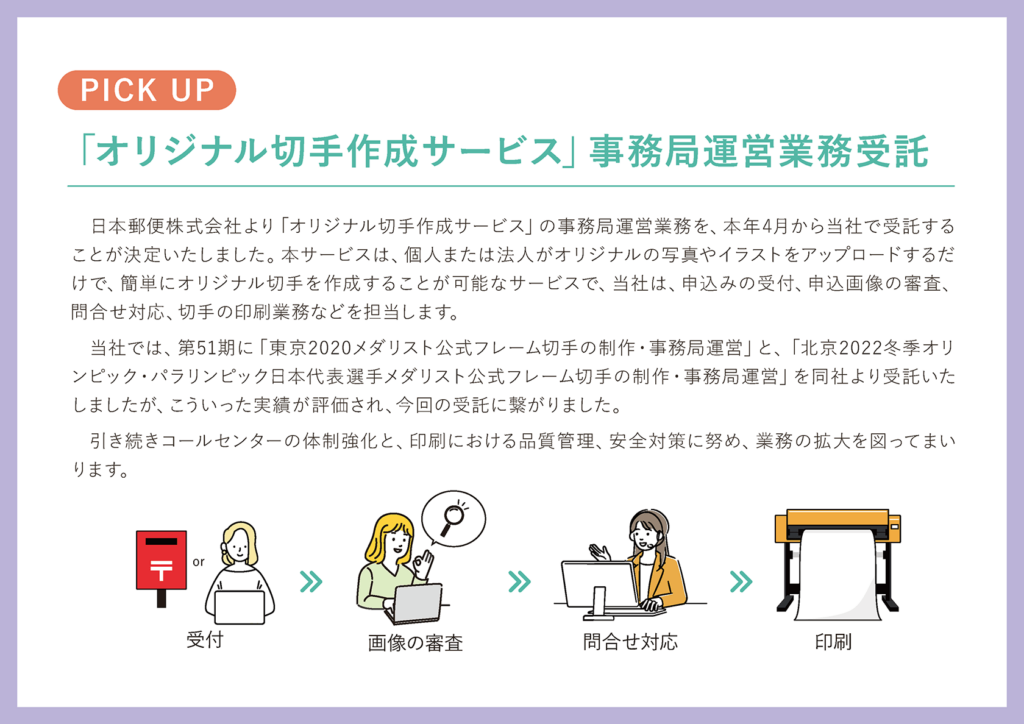 PICK UP

「オリジナル切手作成サービス」事務局運営業務受託

日本郵便株式会社より「オリジナル切手作成サービス」の事務局運営業務を、本年4月から当社で受託することが決定いたしました。本サービスは、個人または法人がオリジナルの写真やイラストをアップロードするだけで、簡単にオリジナル切手を作成することが可能なサービスで、当社は、申込みの受付、申込画像の審査、問合せ対応、切手の印刷業務などを担当します。

当社では、第51期に「東京2020メダリスト公式フレーム切手の制作・事務局運営」と、「北京2022冬季オリンピック・パラリンピック日本代表選手メダリスト公式フレーム切手の制作・事務局運営」を同社より受託いたしましたが、こういった実績が評価され、今回の受託に繋がりました。

引き続きコールセンターの体制強化と、印刷における品質管理、安全対策に努め、業務の拡大を図ってまいります。

〒

or

受付

画像の審査

問合せ対応

印刷